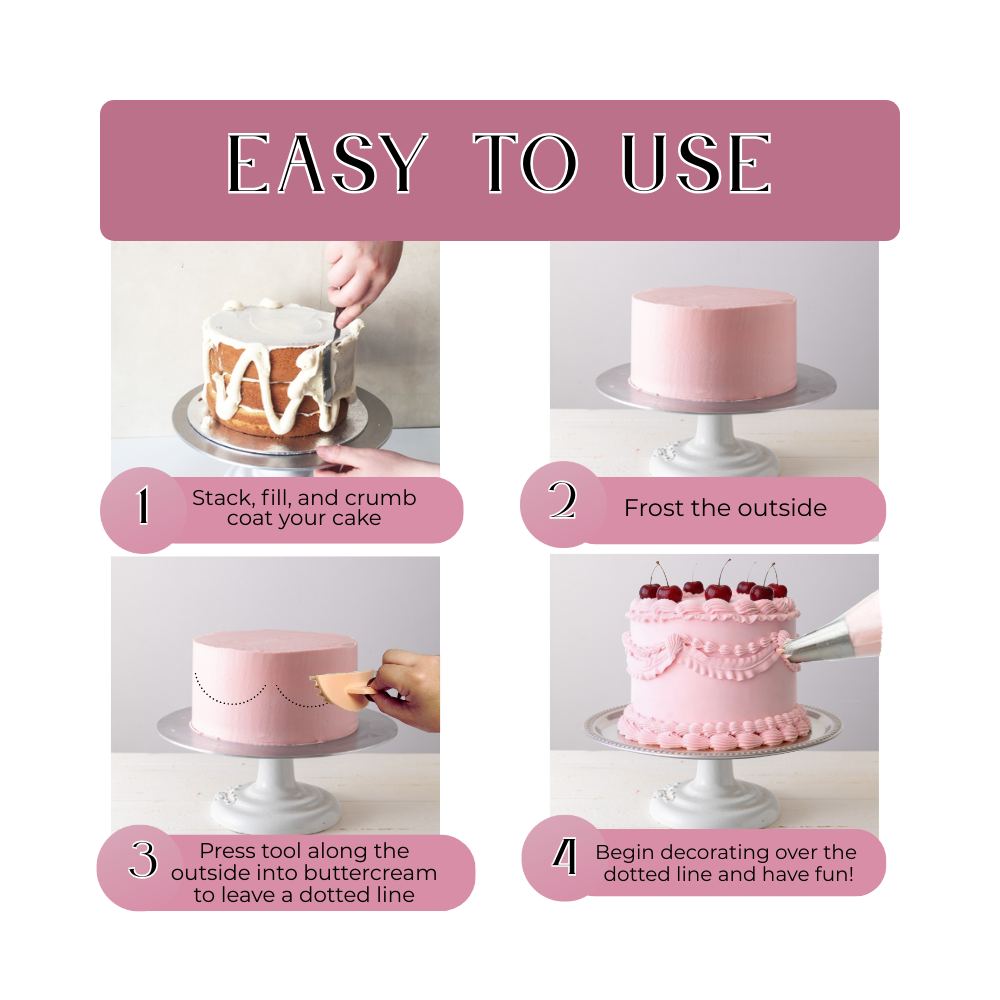 EASY TO USE

1 Stack, fill, and crumb coat your cake

2 Frost the outside

3 Press tool along the outside into buttercream to leave a dotted line

4 Begin decorating over the dotted line and have fun!